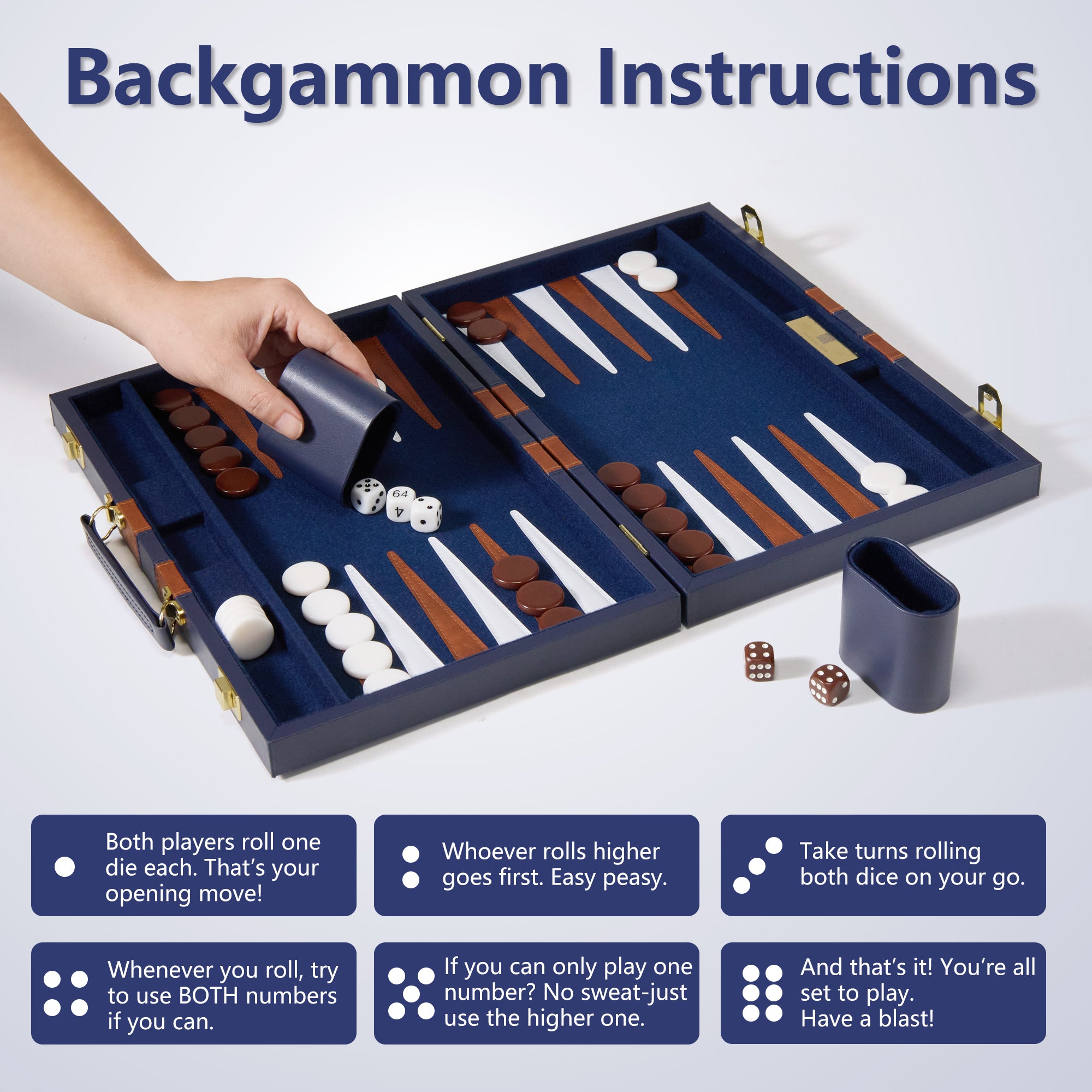 Backgammon Instructions

64

4

Both players roll one die each. That's your opening move!

Whoever rolls higher goes first. Easy peasy.

Take turns rolling both dice on your go.

Whenever you roll, try to use BOTH numbers if you can.

If you can only play one number? No sweat-just use the higher one.

And that's it! You're all set to play.
Have a blast!