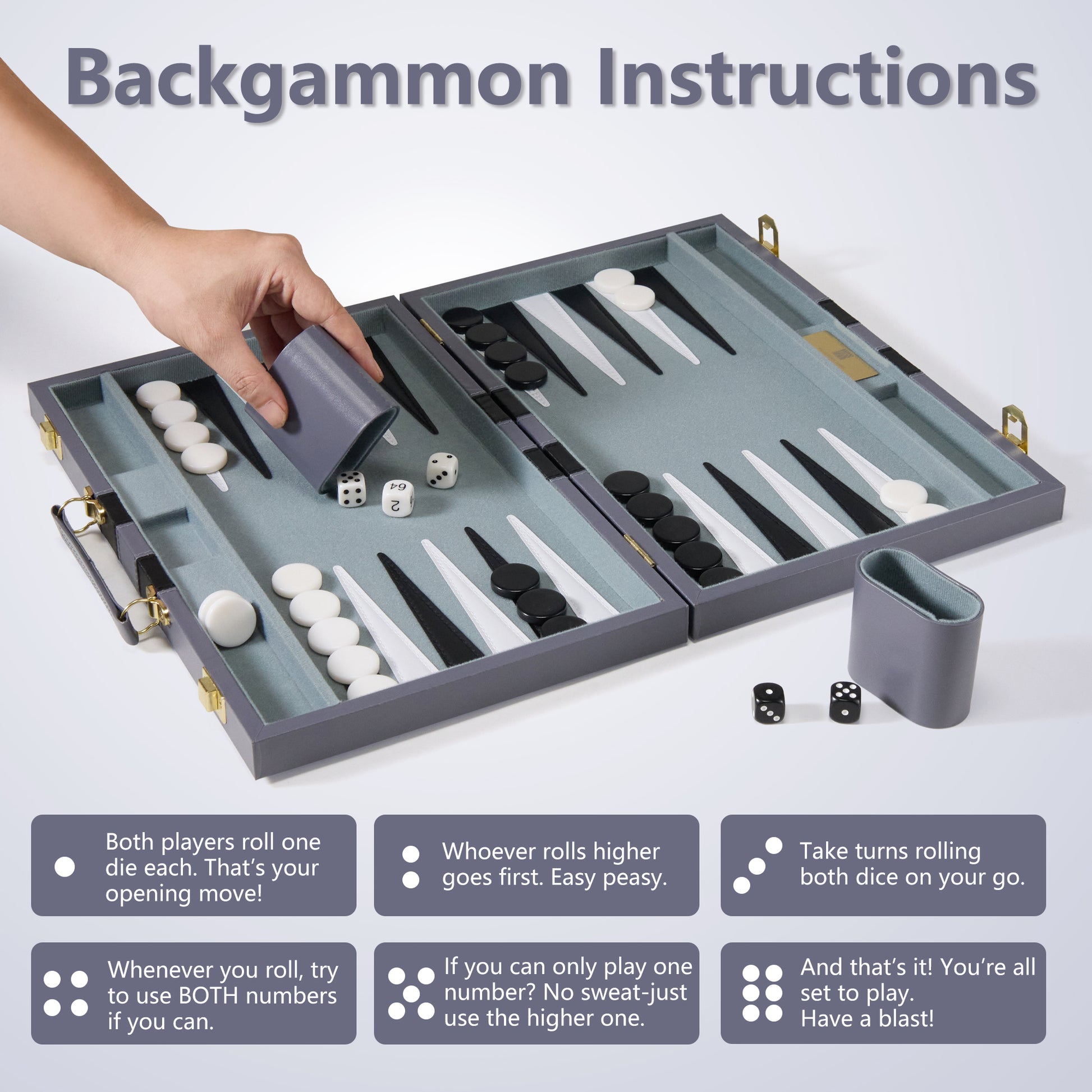 Backgammon Instructions

64

2

Both players roll one die each. That's your opening move!

Whoever rolls higher goes first. Easy peasy.

Take turns rolling both dice on your go.

Whenever you roll, try to use BOTH numbers if you can.

If you can only play one number? No sweat-just use the higher one.

And that's it! You're all set to play. Have a blast!