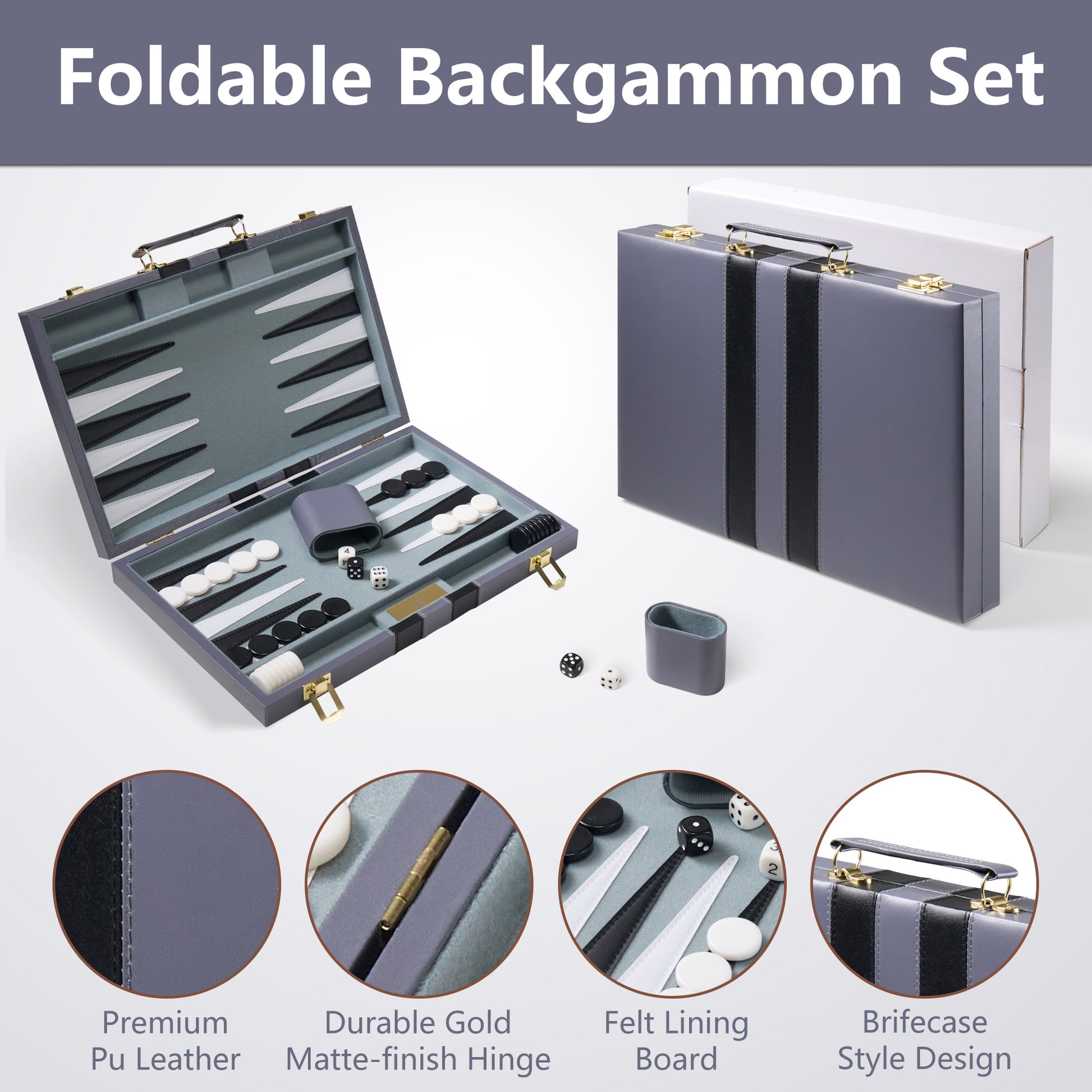 Foldable Backgammon Set

Premium Pu Leather

Durable Gold Matte-finish Hinge

Felt Lining Board

Brifecase Style Design